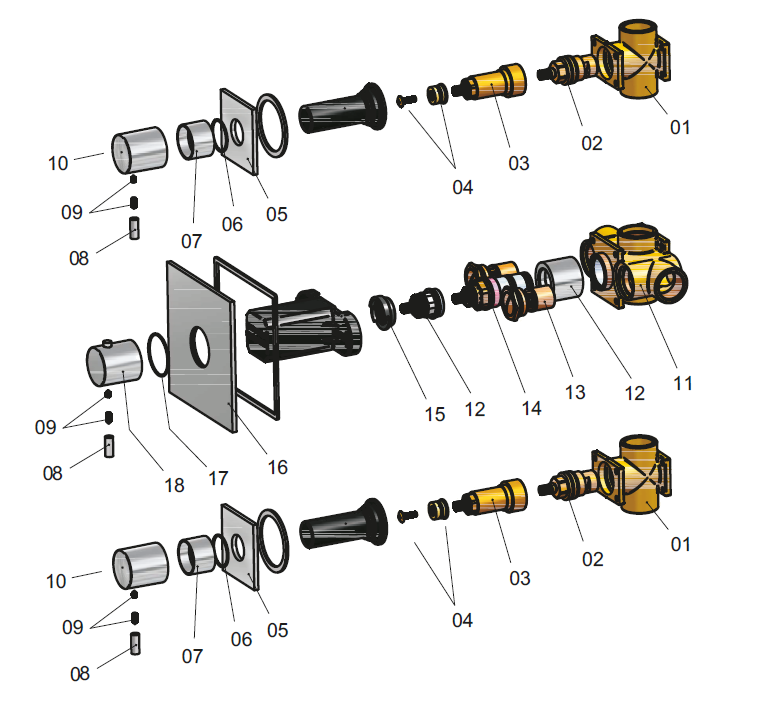 10
09
08
07
06
05
04
03
02
01
09
08
18
17
16
15
12
14
13
12
11
10
09
08
07
06
05
04
03
02
01