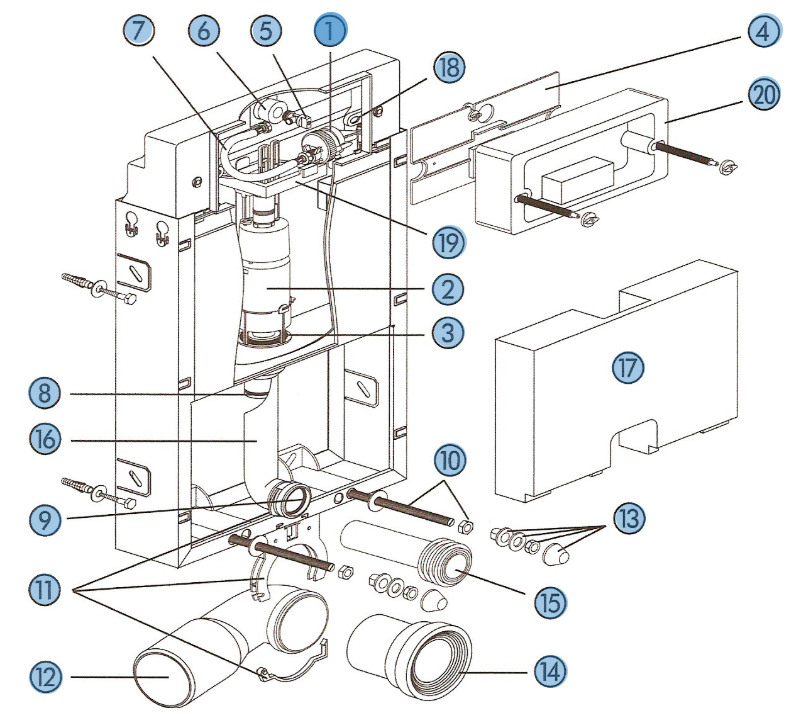 7
6
5
1
18
4
20
19
2
3
8
16
17
10
9
13
11
15
12
14