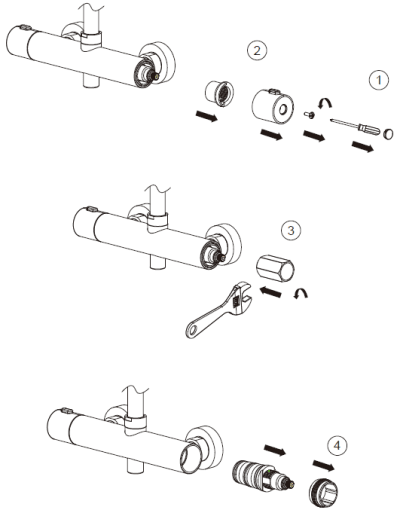 2

1

3

4